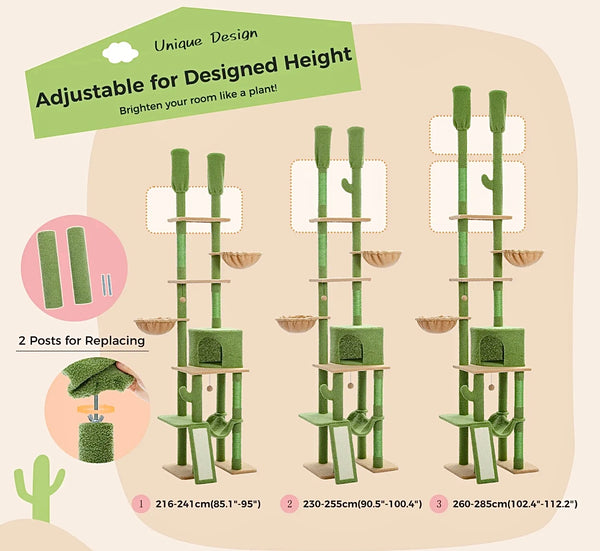 Unique Design

Adjustable for Designed Height

Brighten your room like a plant!

2 Posts for Replacing

1 216-241cm(85.1"-95")

2 230-255cm(90.5"-100.4")

3 260-285cm(102.4"-112.2")